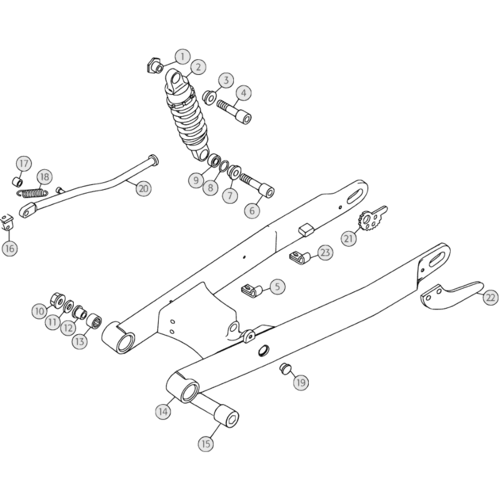 1
2
3
4
17
18
20
9
8
7
6
16
21
23
5
22
10
11
12
13
19
14
15