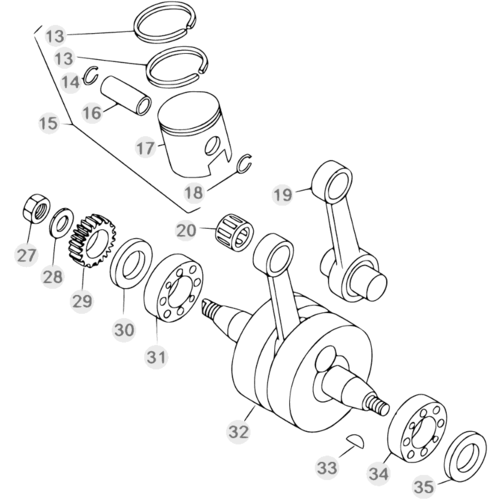 13
13
14
16
15
17
18
19
20
27
28
29
30
31
32
33
34
35