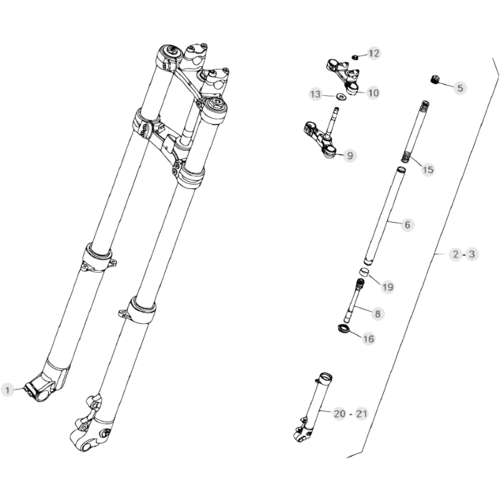 12
13
10
5
9
15
6
2 - 3
19
8
16
1
20 - 21