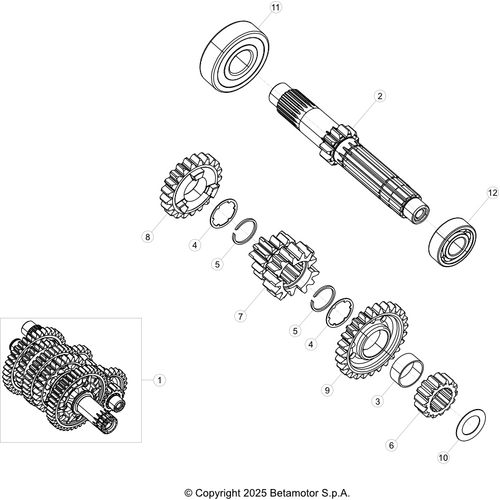 11
2
12
8
4
5
7
5
4
1
9
3
6
10
© Copyright 2025 Betamotor S.p.A.