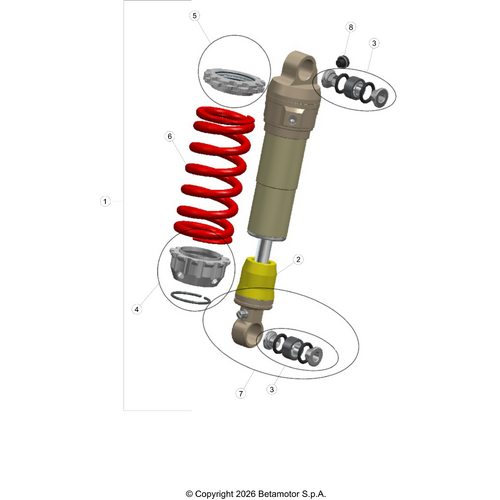 5
8
3
6
1
2
4
7
3
© Copyright 2026 Betamotor S.p.A.