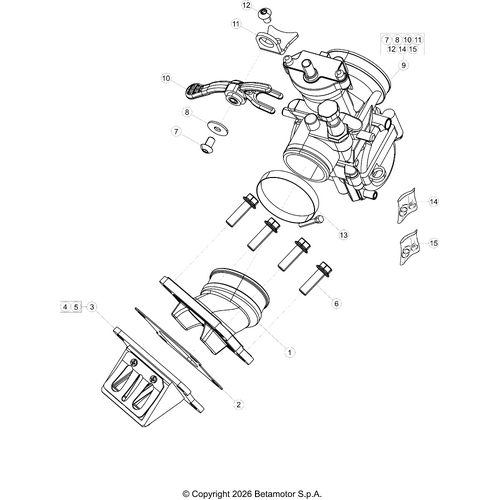 12

11

7 8 10 11
12 14 15

9

10

8

7

14

13

15

6

4 5 3

1

2

© Copyright 2026 Betamotor S.p.A.