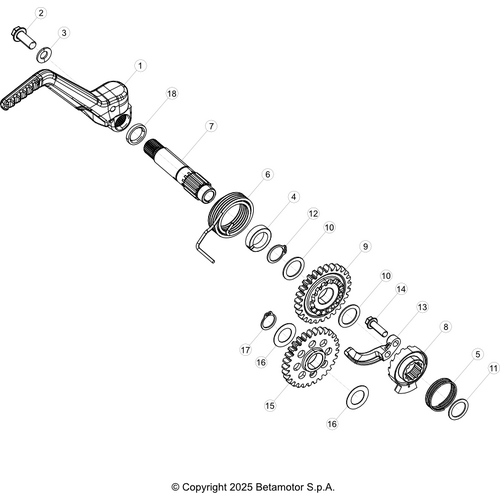 2
3
1
18
7
6
4
12
10
9
10
14
13
8
5
11
17
16
15
16

© Copyright 2025 Betamotor S.p.A.