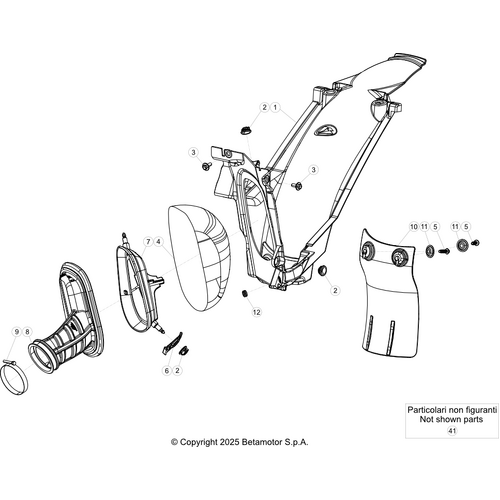 2 1
3
3
10 11 5 11 5
7 4
2
12
9 8
6 2
Particolari non figuranti
Not shown parts
41
© Copyright 2025 Betamotor S.p.A.