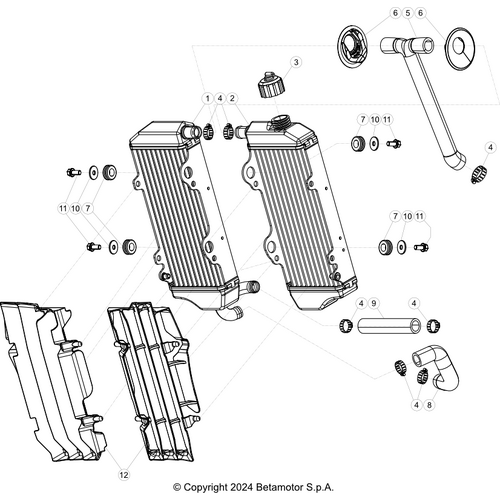 6 5 6

3

1 4 2

7 10 11

4

11 10 7

7 10 11

4 9 4

4 8

12

© Copyright 2024 Betamotor S.p.A.