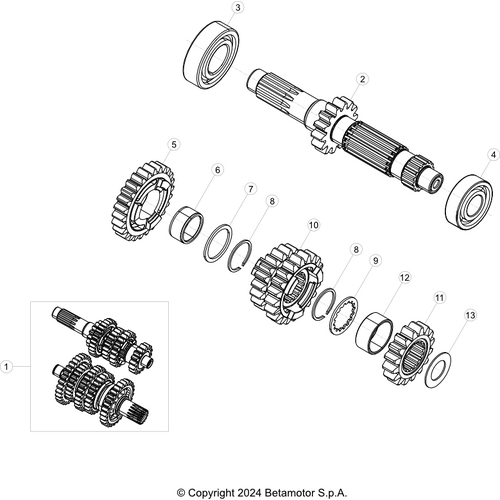 3
2
5
6
7
8
4
10
8
9
12
11
13
1

© Copyright 2024 Betamotor S.p.A.