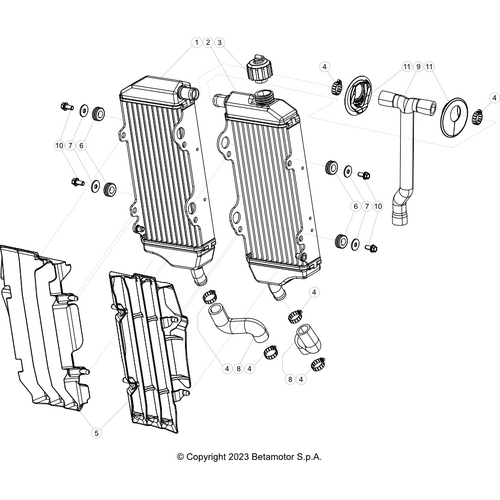 1 2 3
4
11 9 11
4
10 7 6
6 7 10
4
4 8 4
8 4
5
© Copyright 2023 Betamotor S.p.A.