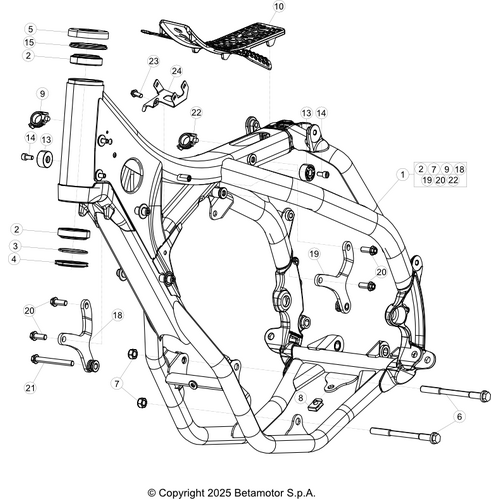 10
5
15
2
23
24
9
22
13
14
14
13
1
2 7 9 18
19 20 22
2
3
4
19
20
20
18
21
7
8
6
© Copyright 2025 Betamotor S.p.A.