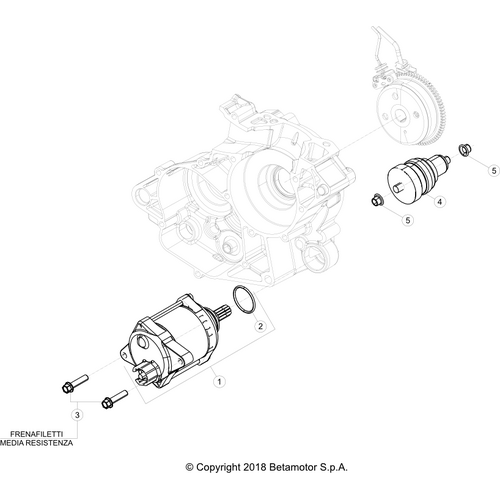 5

4

5

2

1

3

FRENAFILETTI
MEDIA RESISTENZA

© Copyright 2018 Betamotor S.p.A.