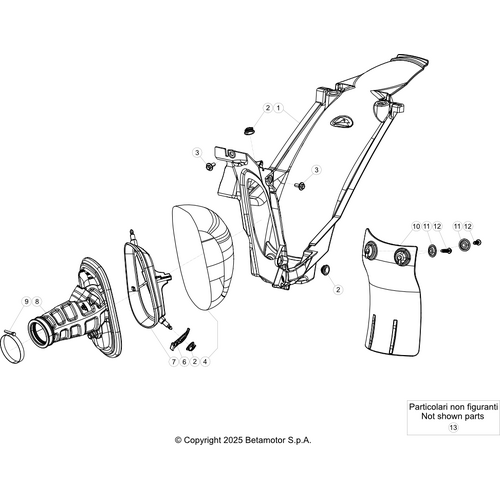 2 1

3

3

10 11 12 11 12

2

9 8

7 6 2 4

Particolari non figuranti
Not shown parts
13

© Copyright 2025 Betamotor S.p.A.