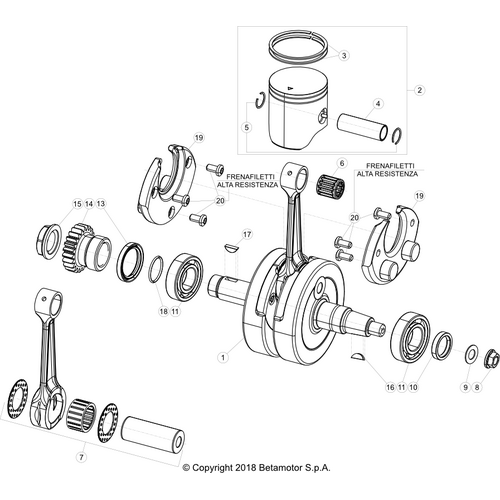 3
2
4
5
19
6
FRENAFILETTI ALTA RESISTENZA
FRENAFILETTI ALTA RESISTENZA
20
19
15 14 13
20
17
18 11
1
16 11 10
9 8
7
© Copyright 2018 Betamotor S.p.A.