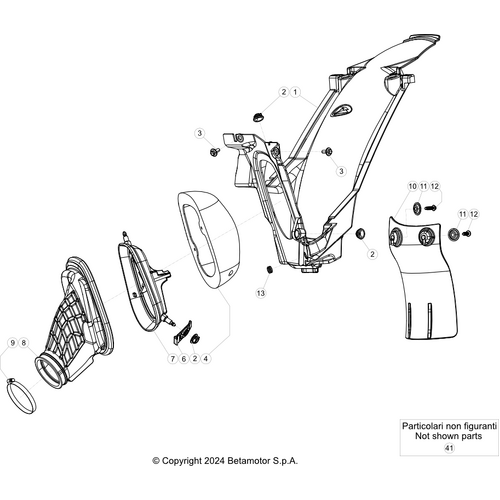 2 1

3

3

10 11 12

11 12

2

13

9 8

7 6 2 4

Particolari non figuranti
Not shown parts
41

© Copyright 2024 Betamotor S.p.A.