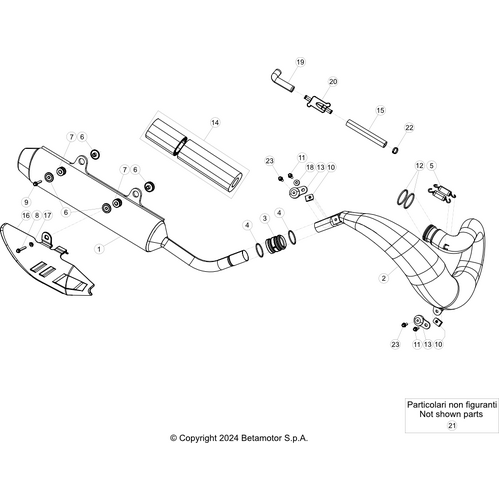 19
20
15
22
14
7
6
7
6
23
11
18
13
10
12
5
9
6
16
8
17
1
4
3
4
2
23
11
13
10

Particolari non figuranti
Not shown parts
21

© Copyright 2024 Betamotor S.p.A.