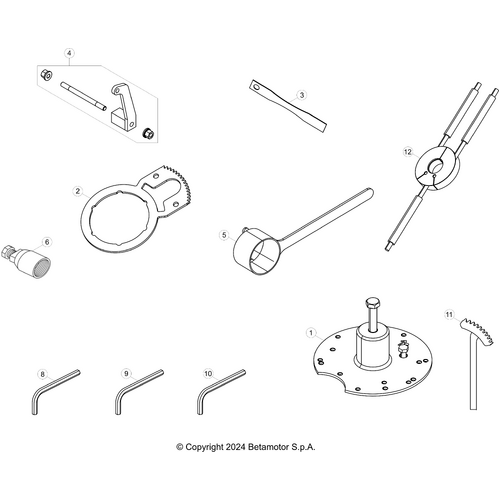 4

3

12

2

6

5

1

11

8

9

10

© Copyright 2024 Betamotor S.p.A.