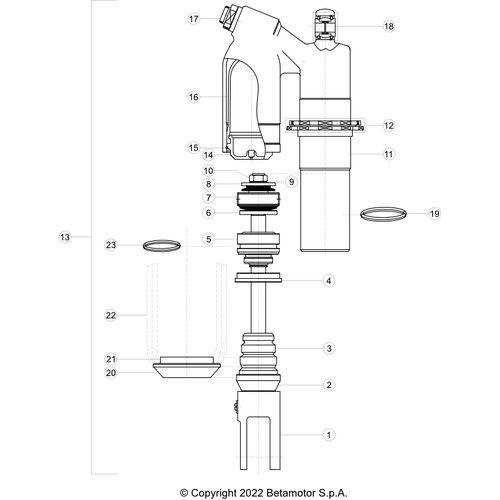 17
18
16
12
15
14
11
10
9
8
7
6
19
13
23
5
4
22
3
21
20
2
1

© Copyright 2022 Betamotor S.p.A.