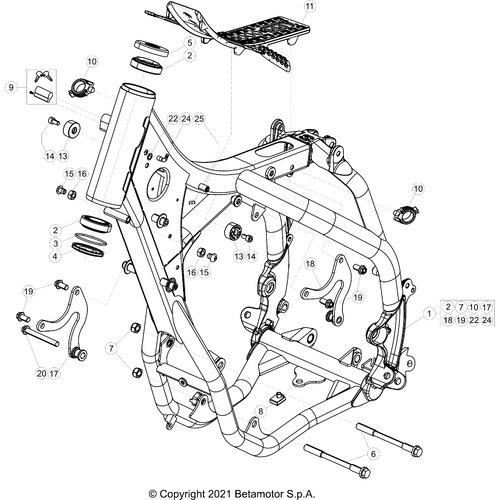 11
5
2
10
9
22 24 25
14 13
15 16
10
2
3
4
13 14
16 15
18
19
19
1
| 2 | 7 | 10 | 17 |
|---|---|---|---|
| 18 | 19 | 22 | 24 |
7
20 17
8
6
© Copyright 2021 Betamotor S.p.A.