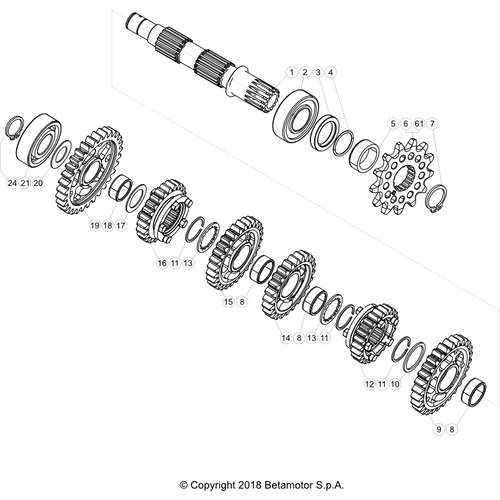 1 2 3 4

5 6 61 7

24 21 20

19 18 17

16 11 13

15 8

14 8 13 11

12 11 10

9 8

© Copyright 2018 Betamotor S.p.A.