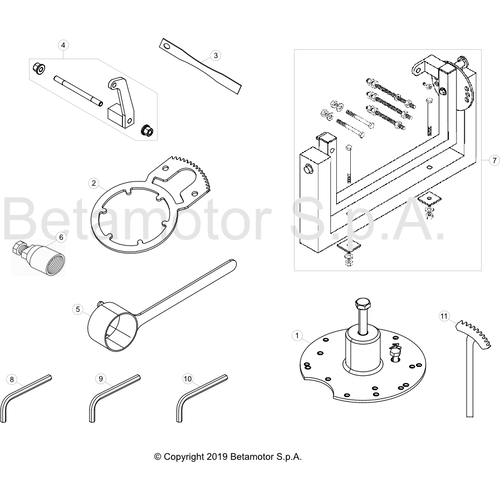 4
3
7
2
Betamotor S.p.A.
6
5
1
11
8
9
10
© Copyright 2019 Betamotor S.p.A.