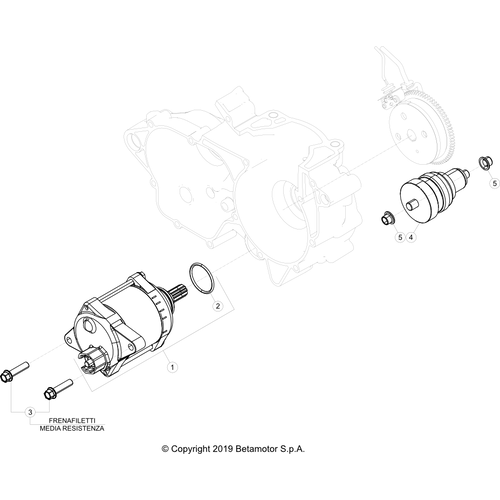 5

5 4

2

1

3

FRENAFILETTI
MEDIA RESISTENZA

© Copyright 2019 Betamotor S.p.A.