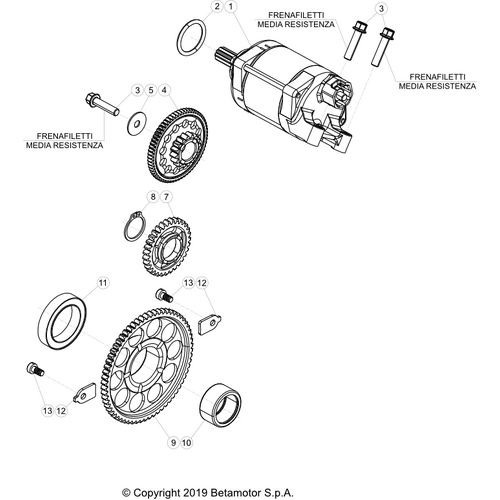 2 1

FRENAFILETTI
MEDIA RESISTENZA

3

FRENAFILETTI
MEDIA RESISTENZA

3 5 4

FRENAFILETTI
MEDIA RESISTENZA

8 7

11

13 12

13 12

9 10

© Copyright 2019 Betamotor S.p.A.