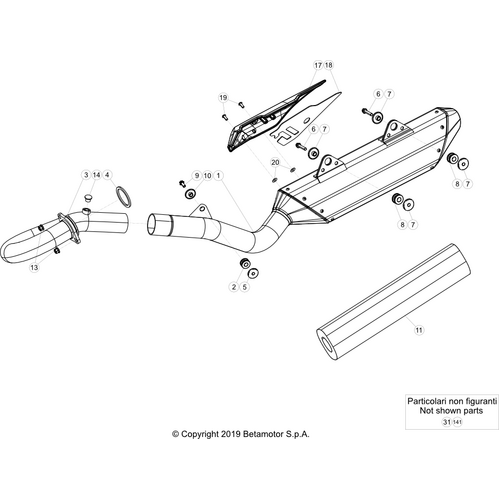 17 18

19

6 7

6 7

20

3 14 4

9 10 1

8 7

8 7

13

2 5

11

Particolari non figuranti
Not shown parts
31 141

© Copyright 2019 Betamotor S.p.A.