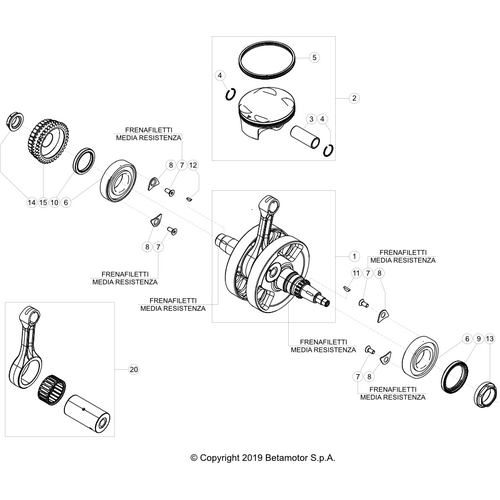 5
4
2
3
4
FRENAFILETTI
MEDIA RESISTENZA
8
7
12
14
15
10
6
8
7
FRENAFILETTI
MEDIA RESISTENZA
FRENAFILETTI
MEDIA RESISTENZA
1
FRENAFILETTI
MEDIA RESISTENZA
11
7
8
FRENAFILETTI
MEDIA RESISTENZA
6
9
13
7
8
FRENAFILETTI
MEDIA RESISTENZA
20
© Copyright 2019 Betamotor S.p.A.