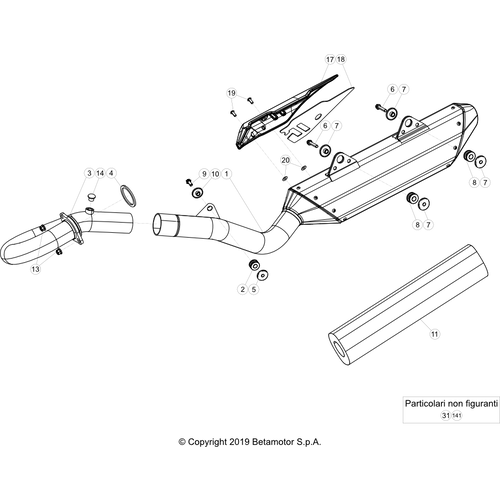 17 18

19

6 7

6 7

20

3 14 4

9 10 1

8 7

8 7

13

2 5

11

Particolari non figuranti
31 141

© Copyright 2019 Betamotor S.p.A.