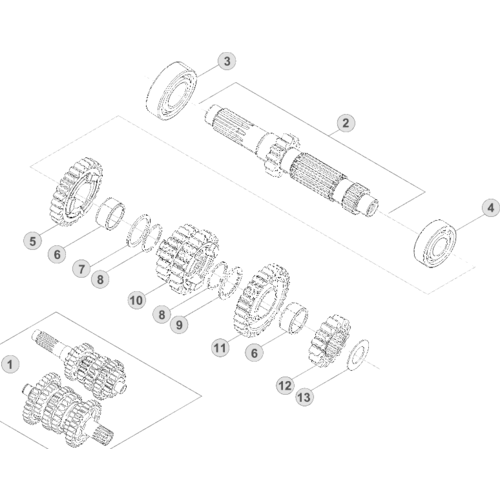 3
2
4
5
6
7
8
10
8
9
11
6
12
13
1