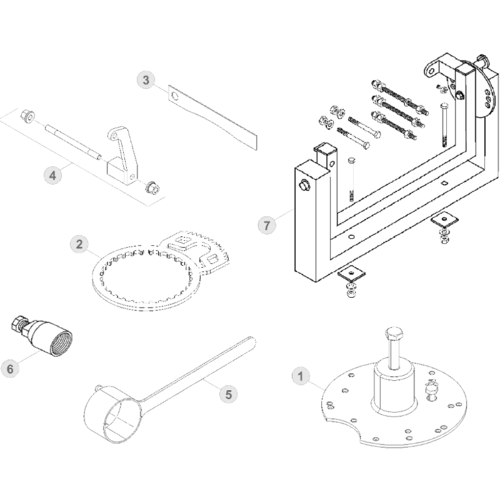 3
4
7
2
6
5
1