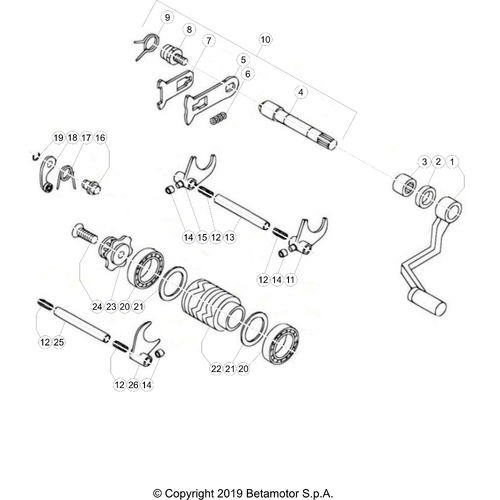 9
8
7
10
5
6
4
19 18 17 16
3 2 1
14 15 12 13
12 14 11
24 23 20 21
12 25
22 21 20
12 26 14

© Copyright 2019 Betamotor S.p.A.