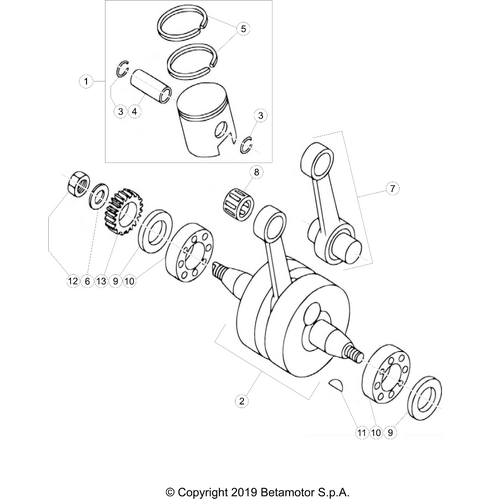 5
1
3 4
3
8
7
12 6 13 9 10
2
11 10 9
© Copyright 2019 Betamotor S.p.A.