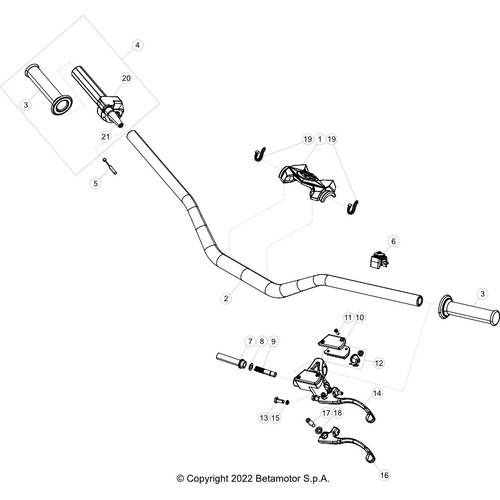 4
20
3
21
5
19 1 19
6
2
3
11 10
7 8 9
12
14
13 15
17 18
16
© Copyright 2022 Betamotor S.p.A.