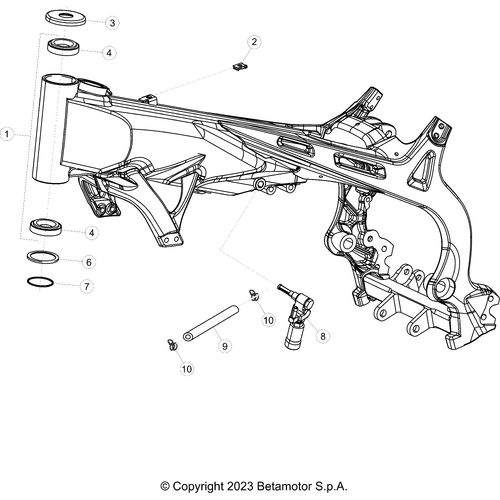 3
4
2
1
4
6
7
10
8
9
10

© Copyright 2023 Betamotor S.p.A.