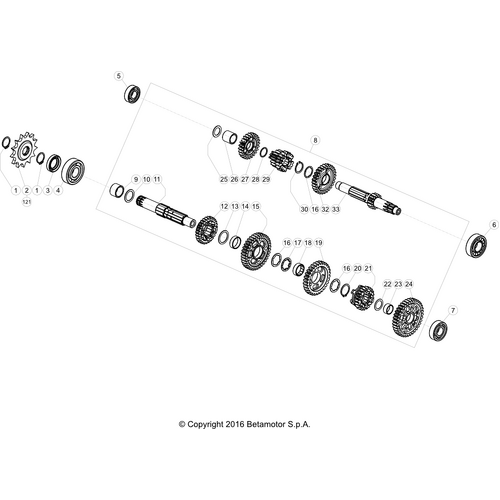 5

8

25 26 27 28 29

30 16 32 33

1 2 1 3 4
121

9 10 11

12 13 14 15

16 17 18 19

16 20 21

22 23 24

6

7

© Copyright 2016 Betamotor S.p.A.