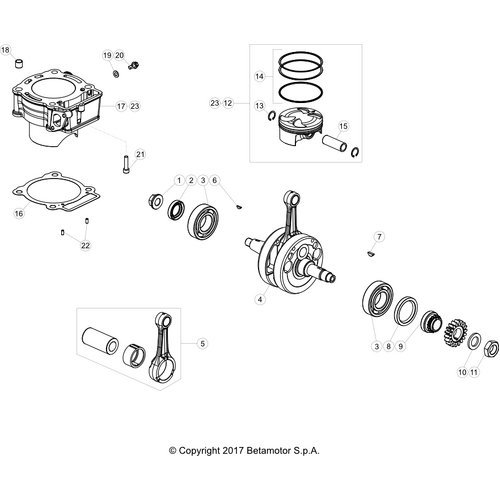 18
19 20
17 23
21
16
22
14
23 12
13
15
1 2 3 6
4
7
5
3 8 9
10 11
© Copyright 2017 Betamotor S.p.A.