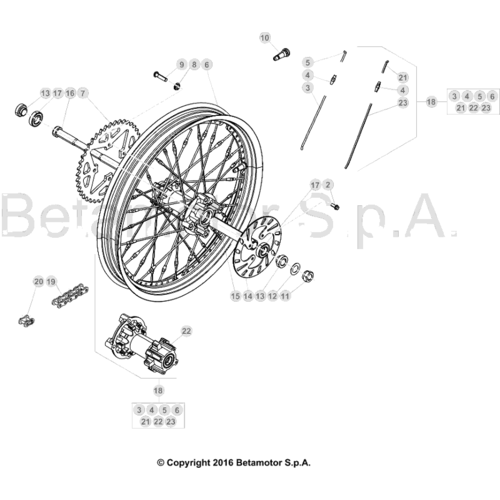 10
9 8 6
5
4
3
21
4
23
18
3 4 5 6
21 22 23
13 17 16 7
17 2
Betamotor S.p.A.
20 19
15 14 13 12 11
22
18
3 4 5 6
21 22 23
© Copyright 2016 Betamotor S.p.A.