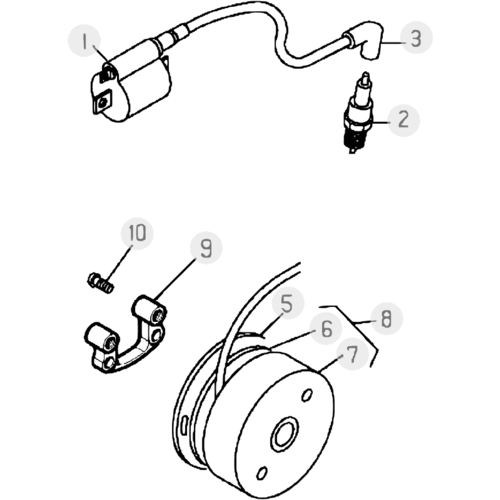 1
3
2
10
9
5
6
8
7