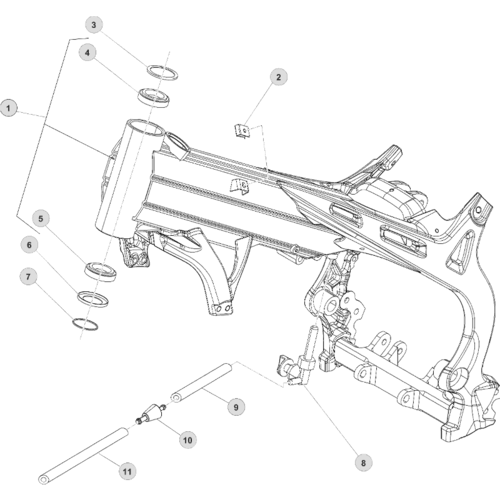 3
4
2
1
5
6
7
9
10
8
11