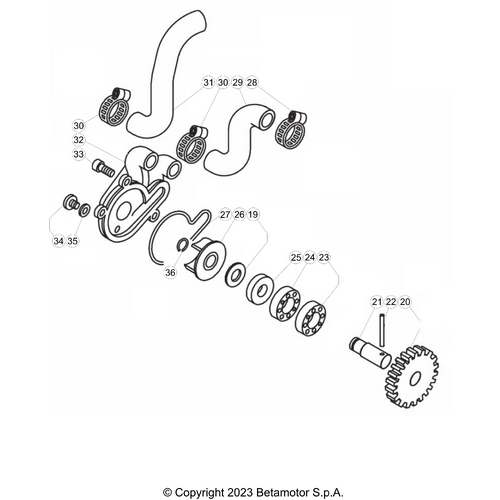 31 30 29 28
30
32
33
34 35
27 26 19
36
25 24 23
21 22 20

© Copyright 2023 Betamotor S.p.A.