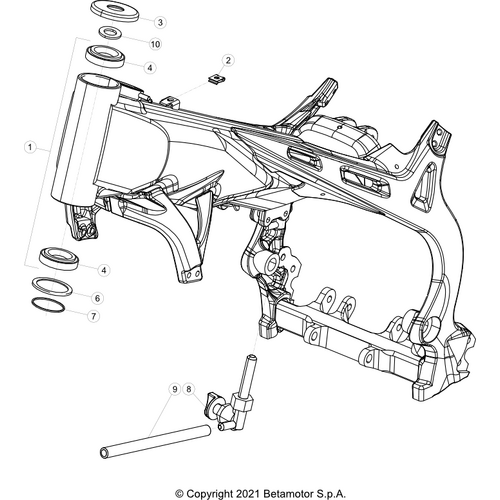 3
10
4
2
1
4
6
7
9
8
© Copyright 2021 Betamotor S.p.A.