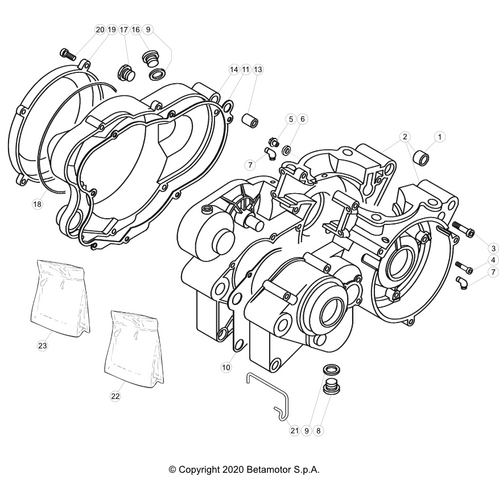 20 19 17 16 9

14 11 13

5 6

7

2 1

18

3

4

7

23

22

10

21 9 8

© Copyright 2020 Betamotor S.p.A.