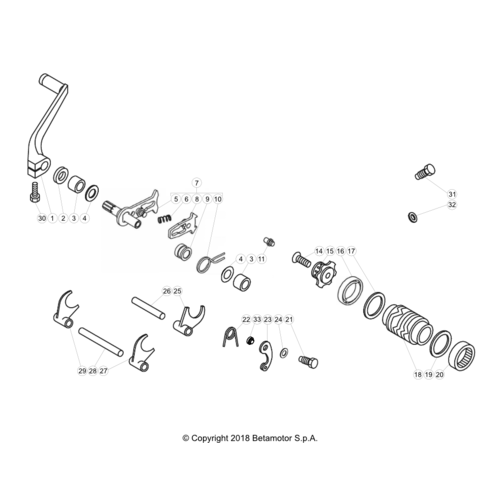 7

5 6 8 9 10

30 1 2 3 4

31

32

4 3 11

14 15 16 17

26 25

22 33 23 24 21

29 28 27

18 19 20

© Copyright 2018 Betamotor S.p.A.