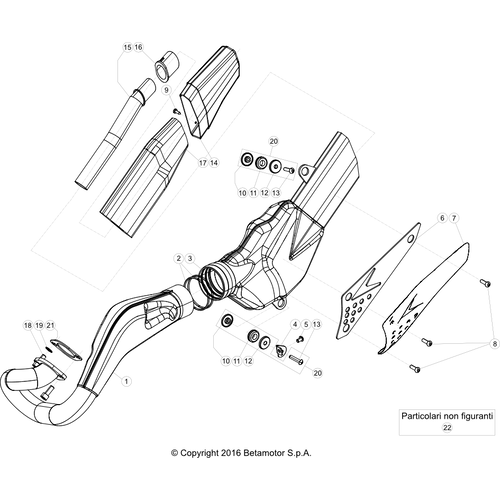 15 16
9
17 14
20
10 11 12 13
6 7
2 3
18 19 21
4 5 13
10 11 12
20
8
1

Particolari non figuranti
22

© Copyright 2016 Betamotor S.p.A.