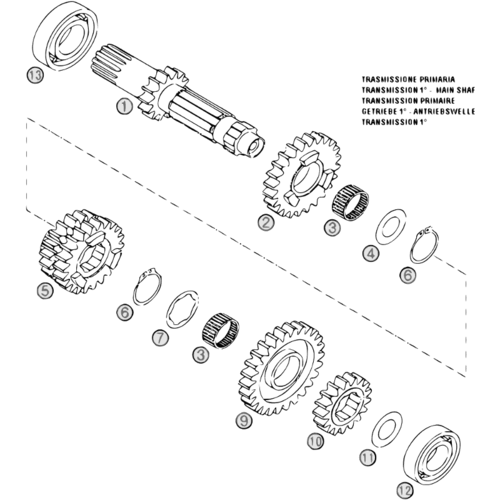 13

1

TRASMISSIONE PRIMARIA
TRANSMISSION 1° - MAIN SHAF
TRANSMISSION PRIMAIRE
GETRIEBE 1° - ANTRIEBSWELLE
TRANSMISSION 1°

2

3

4

6

5

6

7

3

9

10

11

12