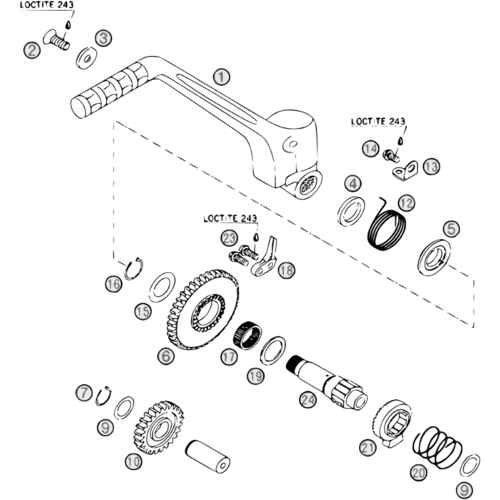 LOCTITE 243

2

3

1

LOCTITE 243

14

13

4

12

5

LOCTITE 243

23

18

16

15

6

17

19

24

7

9

10

21

20

9