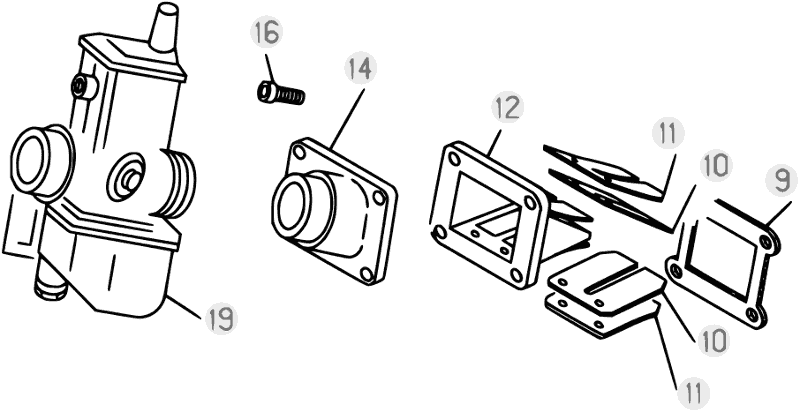 16
14
12
11
10
9
19
10
11