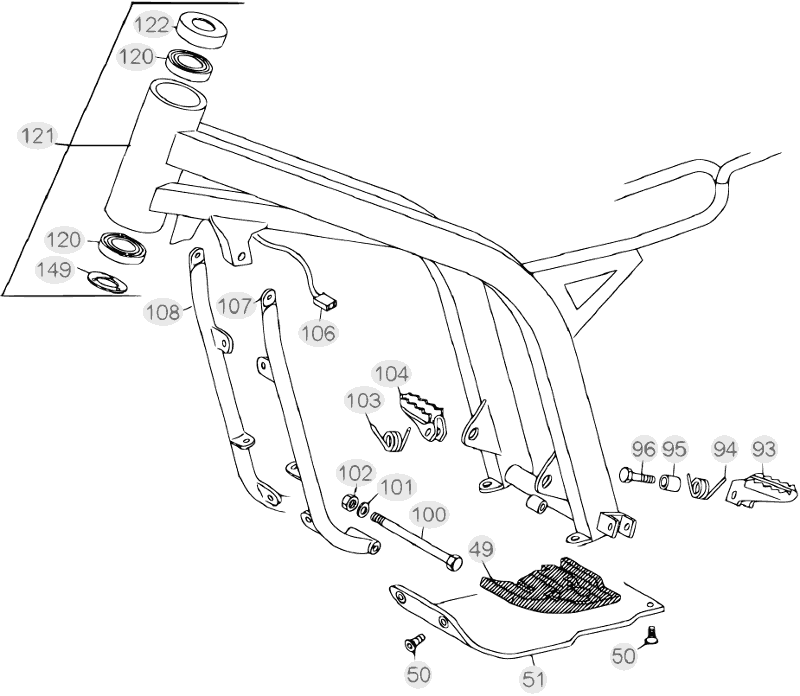 122
120
121
120
149
108
107
106
104
103
96
95
94
93
102
101
100
49
50
51
50