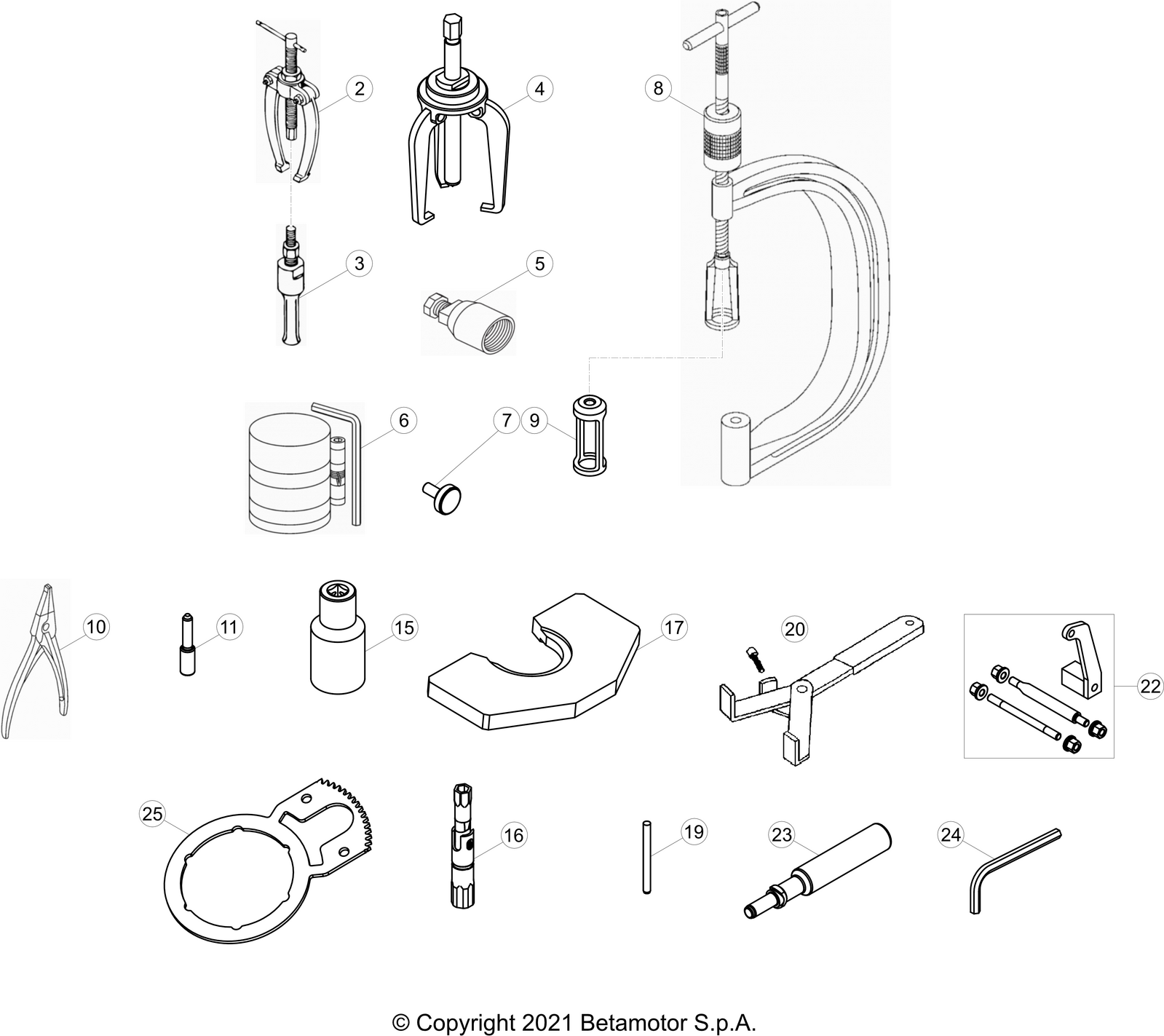 2
4
8
3
5
6
7
9
10
11
15
17
20
22
25
16
19
23
24

© Copyright 2021 Betamotor S.p.A.