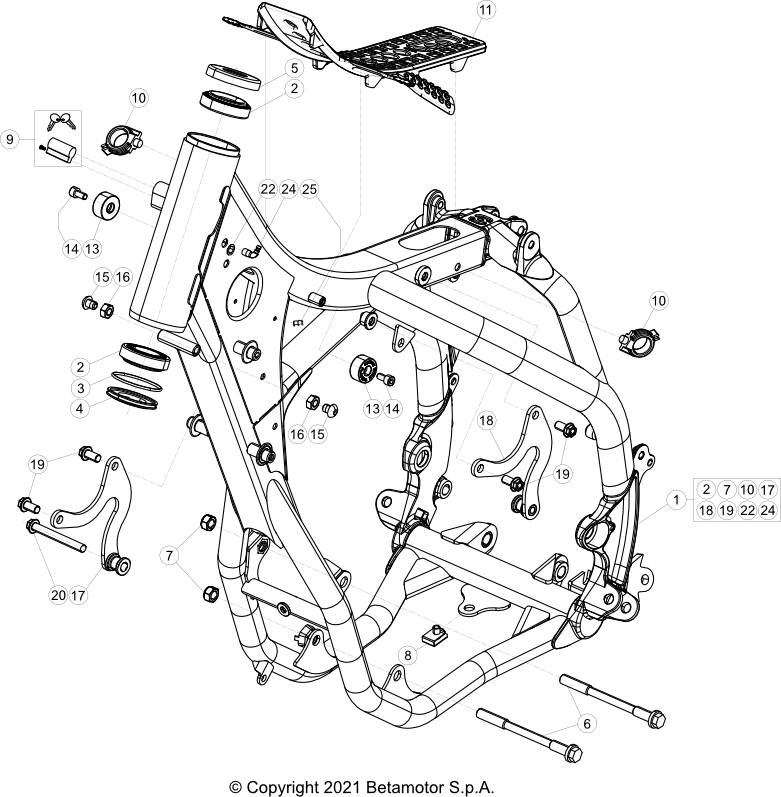 11
5
2
10
9
22 24 25
14 13
15 16
10
2
3
4
13 14
16 15
18
19
19
1
2 7 10 17
18 19 22 24
7
20 17
8
6
© Copyright 2021 Betamotor S.p.A.