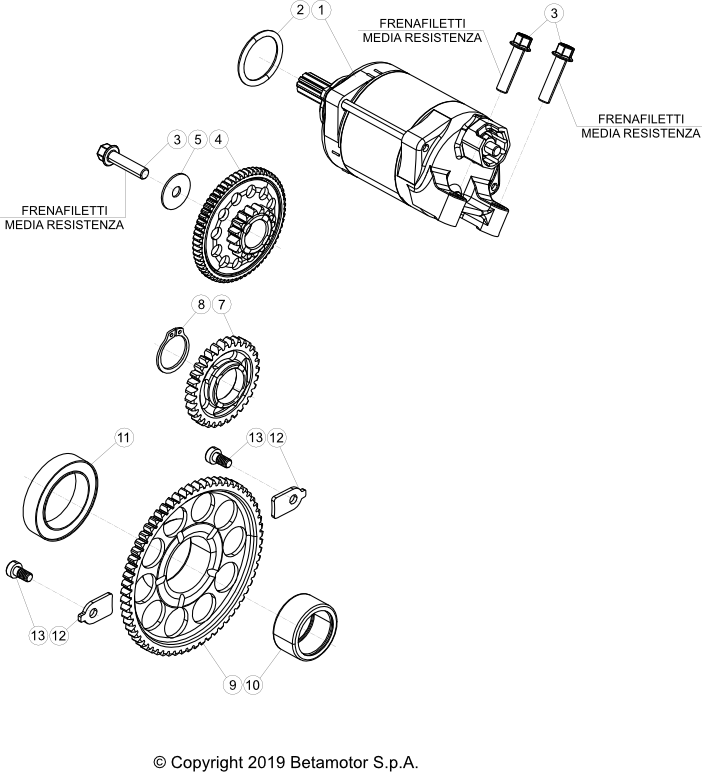 2 1
FRENAFILETTI
MEDIA RESISTENZA
3
FRENAFILETTI
MEDIA RESISTENZA
3 5 4
FRENAFILETTI
MEDIA RESISTENZA
8 7
11
13 12
13 12
9 10
© Copyright 2019 Betamotor S.p.A.